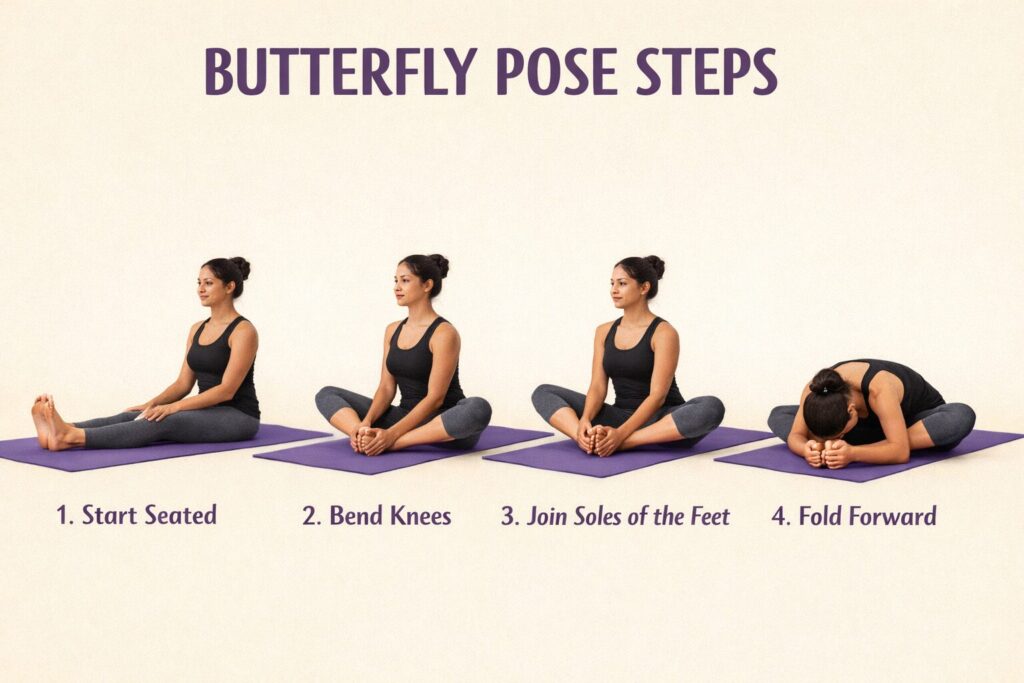 BUTTERFLY POSE STEPS

1. Start Seated

2. Bend Knees

3. Join Soles of the Feet

4. Fold Forward